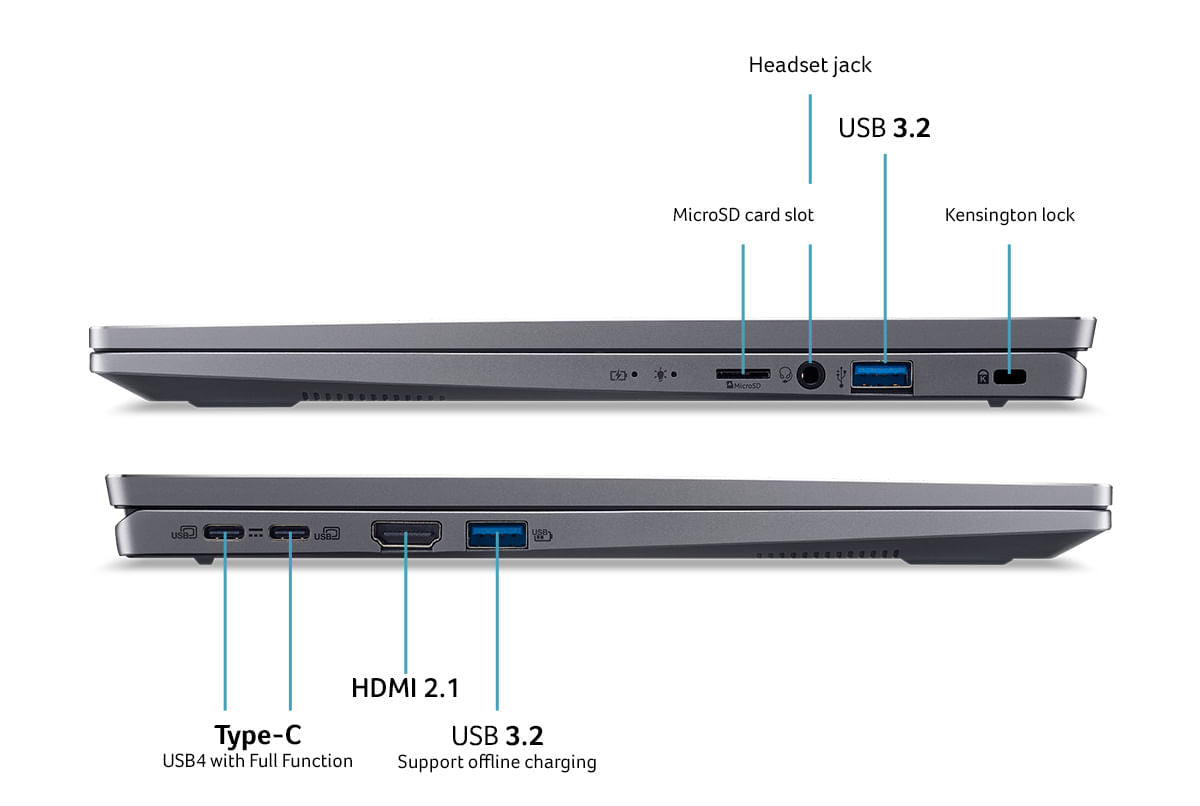 Headset jack

USB 3.2

MicroSD card slot

Kensington lock

MicroSD

USB

USB

USB

HDMI 2.1

Type-C
USB4 with Full Function

USB 3.2
Support offline charging